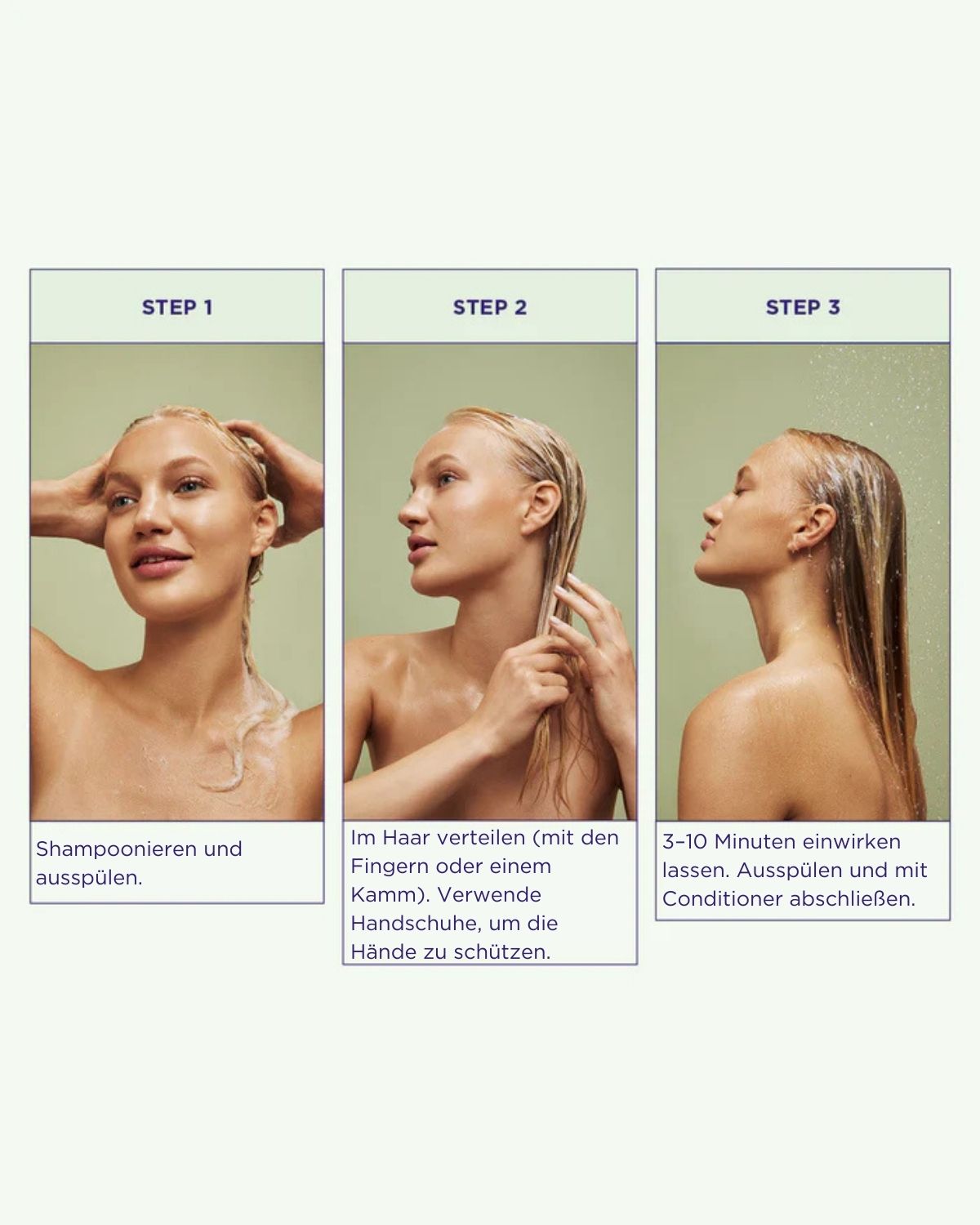 STEP 1

Shampoonieren und ausspülen.

STEP 2

Im Haar verteilen (mit den Fingern oder einem Kamm). Verwende Handschuhe, um die Hände zu schützen.

STEP 3

3–10 Minuten einwirken lassen. Ausspülen und mit Conditioner abschließen.